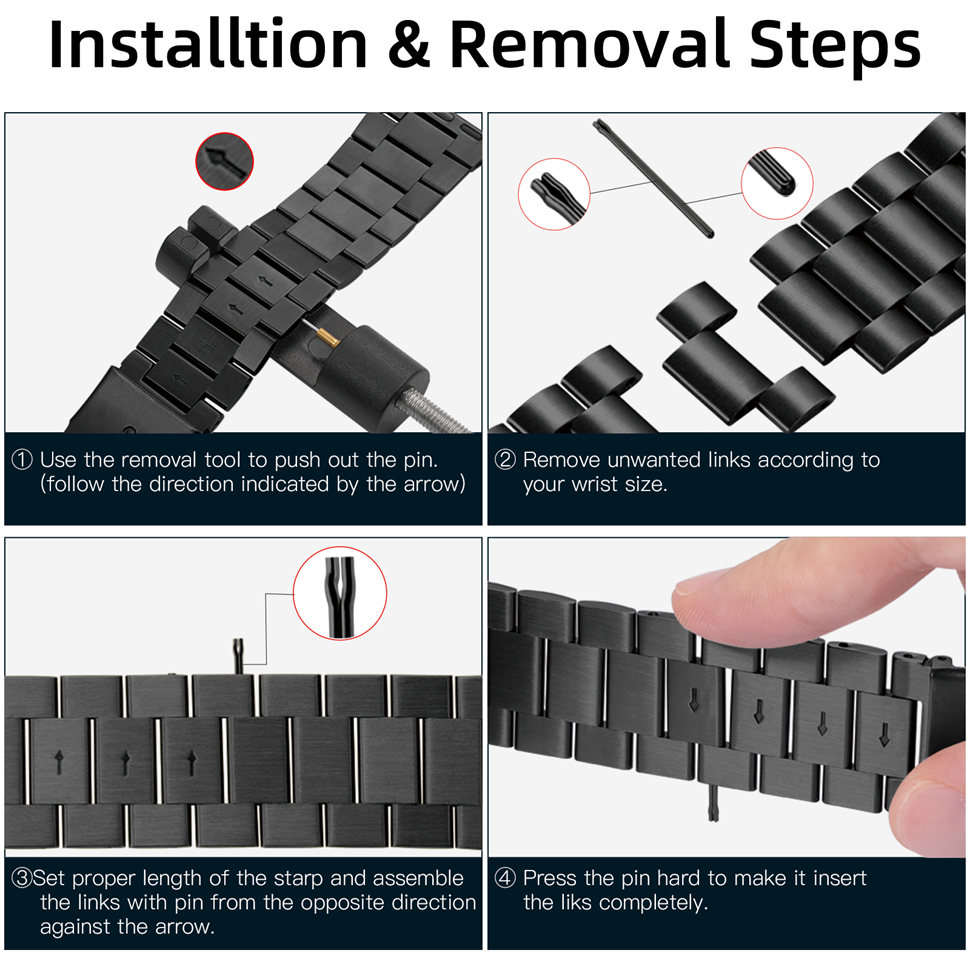 Installtion & Removal Steps

① Use the removal tool to push out the pin. (follow the direction indicated by the arrow)

② Remove unwanted links according to your wrist size.

③Set proper length of the starp and assemble the links with pin from the opposite direction against the arrow.

④ Press the pin hard to make it insert the liks completely.